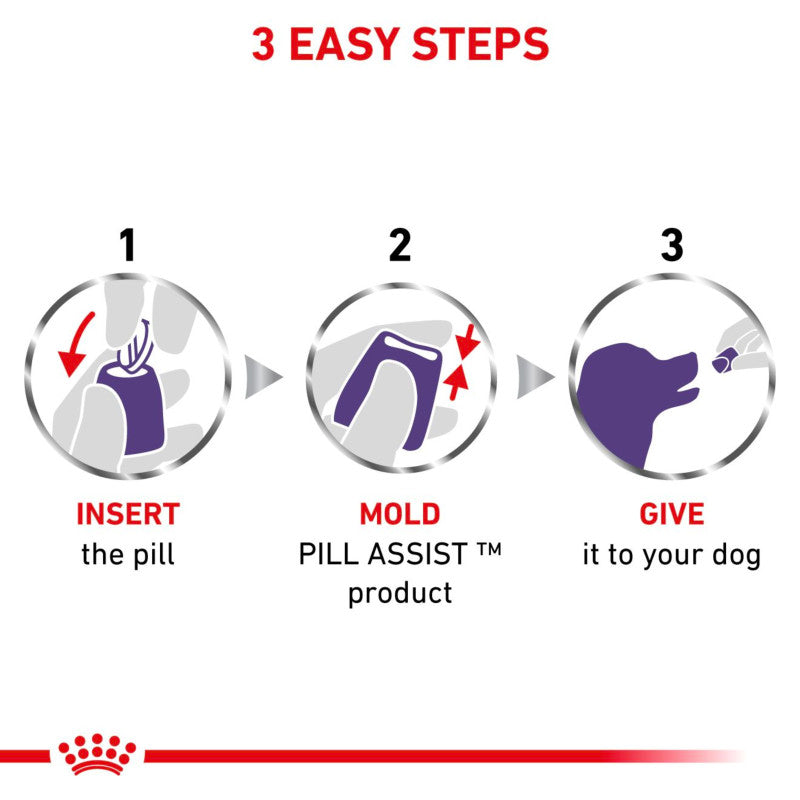 3 EASY STEPS

1

INSERT
the pill

2

MOLD
PILL ASSIST ™
product

3

GIVE
it to your dog