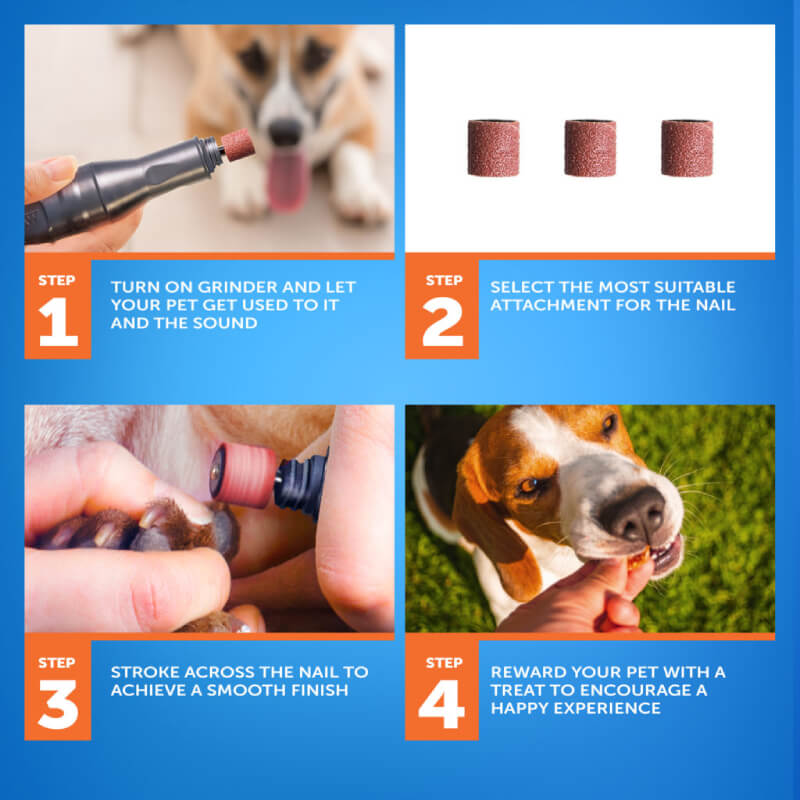 STEP
1
TURN ON GRINDER AND LET YOUR PET GET USED TO IT AND THE SOUND

STEP
2
SELECT THE MOST SUITABLE ATTACHMENT FOR THE NAIL

STEP
3
STROKE ACROSS THE NAIL TO ACHIEVE A SMOOTH FINISH

STEP
4
REWARD YOUR PET WITH A TREAT TO ENCOURAGE A HAPPY EXPERIENCE