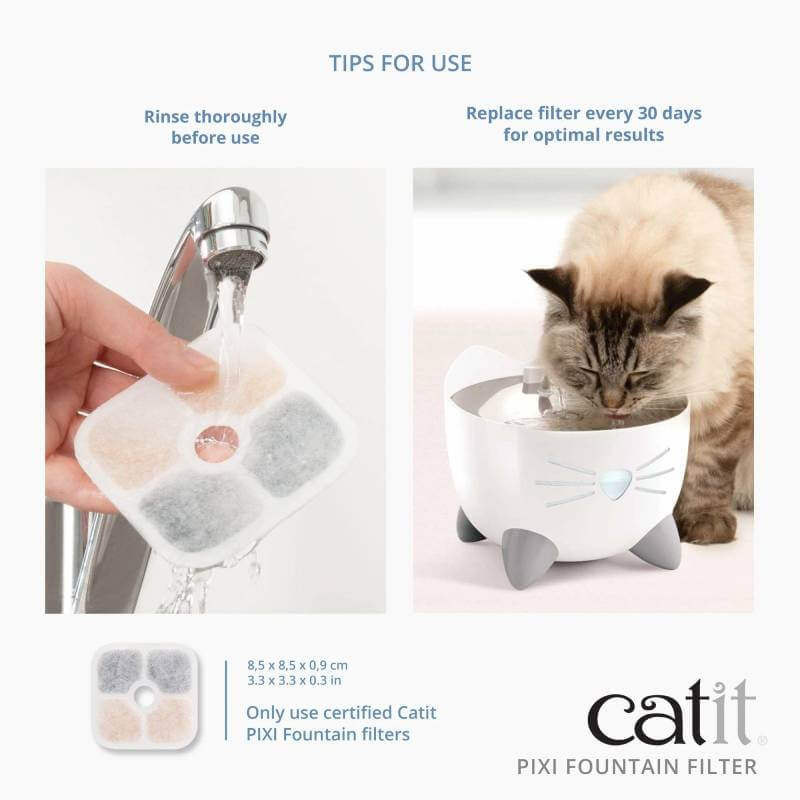 TIPS FOR USE

Rinse thoroughly before use

Replace filter every 30 days for optimal results

8,5 x 8,5 x 0,9 cm
3.3 x 3.3 x 0.3 in

Only use certified Catit PIXI Fountain filters

catit®
PIXI FOUNTAIN FILTER