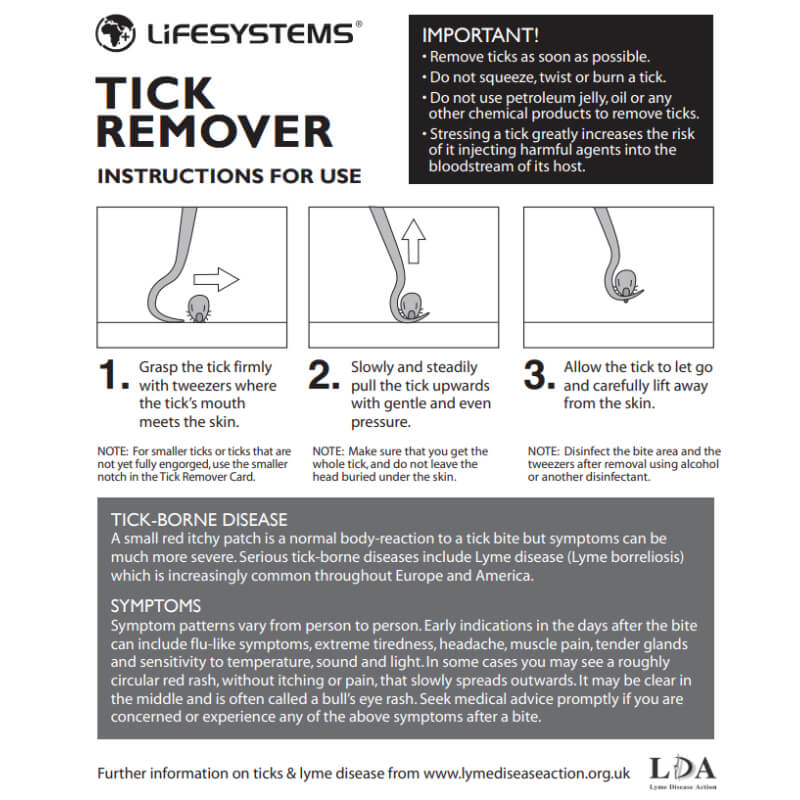 LiFESYSTEMS®

TICK REMOVER

INSTRUCTIONS FOR USE

IMPORTANT!
• Remove ticks as soon as possible.
• Do not squeeze, twist or burn a tick.
• Do not use petroleum jelly, oil or any other chemical products to remove ticks.
• Stressing a tick greatly increases the risk of it injecting harmful agents into the bloodstream of its host.

1. Grasp the tick firmly with tweezers where the tick's mouth meets the skin.

NOTE: For smaller ticks or ticks that are not yet fully engorged, use the smaller notch in the Tick Remover Card.

2. Slowly and steadily pull the tick upwards with gentle and even pressure.

NOTE: Make sure that you get the whole tick, and do not leave the head buried under the skin.

3. Allow the tick to let go and carefully lift away from the skin.

NOTE: Disinfect the bite area and the tweezers after removal using alcohol or another disinfectant.

TICK-BORNE DISEASE
A small red itchy patch is a normal body-reaction to a tick bite but symptoms can be much more severe. Serious tick-borne diseases include Lyme disease (Lyme borreliosis) which is increasingly common throughout Europe and America.

SYMPTOMS
Symptom patterns vary from person to person. Early indications in the days after the bite can include flu-like symptoms, extreme tiredness, headache, muscle pain, tender glands and sensitivity to temperature, sound and light. In some cases you may see a roughly circular red rash, without itching or pain, that slowly spreads outwards. It may be clear in the middle and is often called a bull's eye rash. Seek medical advice promptly if you are concerned or experience any of the above symptoms after a bite.

Further information on ticks & lyme disease from www.lymediseaseaction.org.uk

LDA
Lyme Disease Action