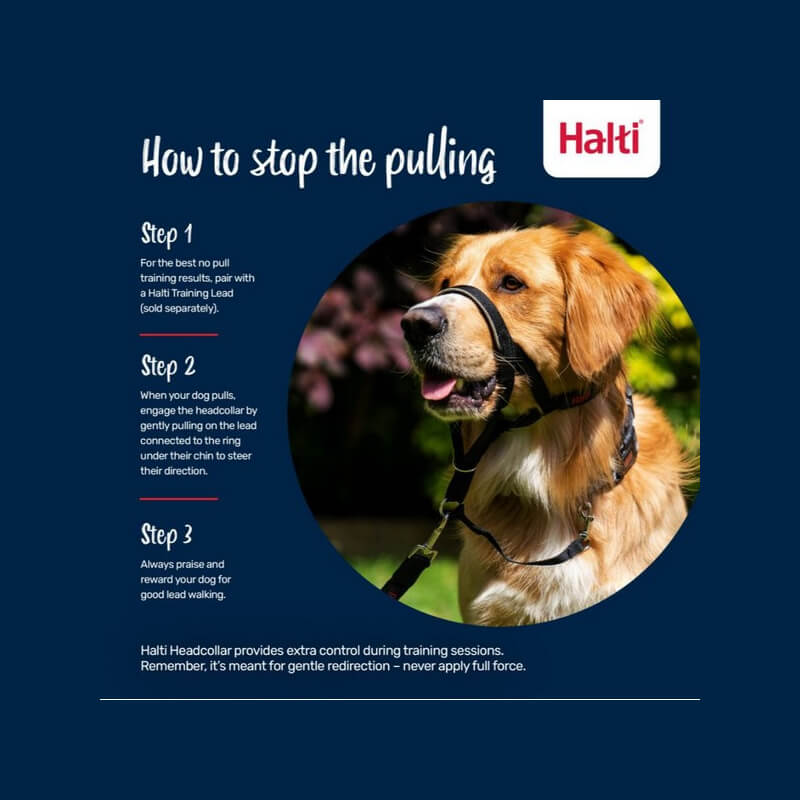 How to stop the pulling

Halti®

Step 1

For the best no pull training results, pair with a Halti Training Lead (sold separately).

Step 2

When your dog pulls, engage the headcollar by gently pulling on the lead connected to the ring under their chin to steer their direction.

Step 3

Always praise and reward your dog for good lead walking.

Halti Headcollar provides extra control during training sessions. Remember, it's meant for gentle redirection – never apply full force.